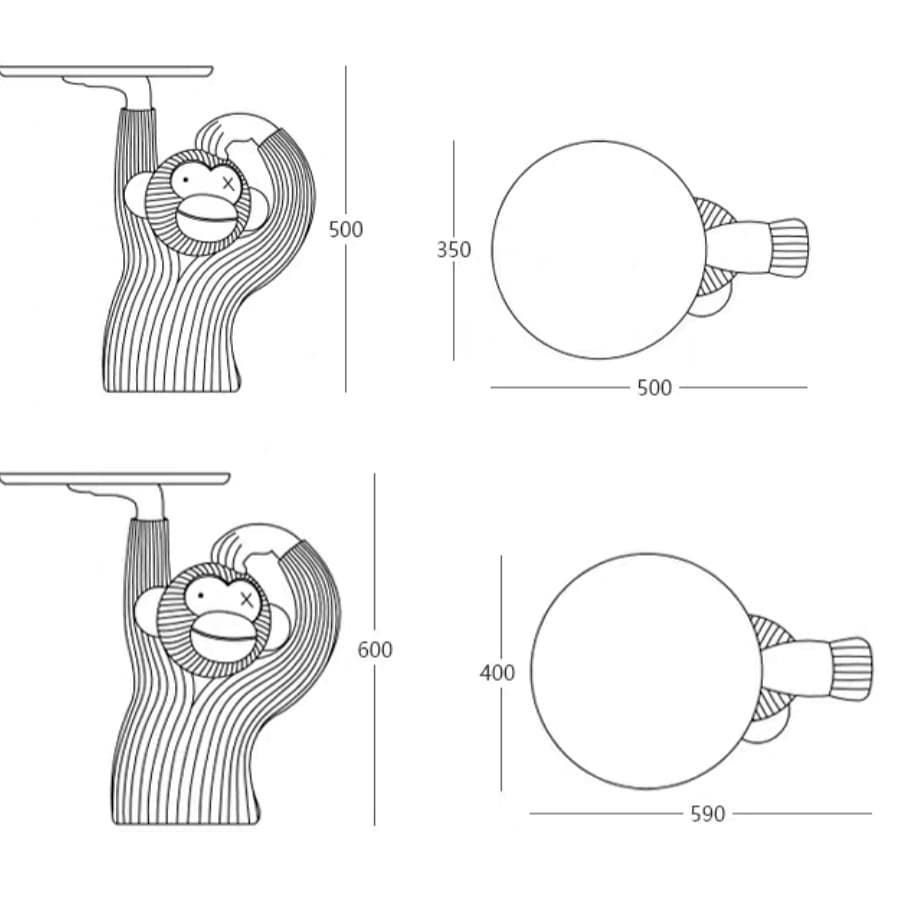 500

350

500

600

400

590